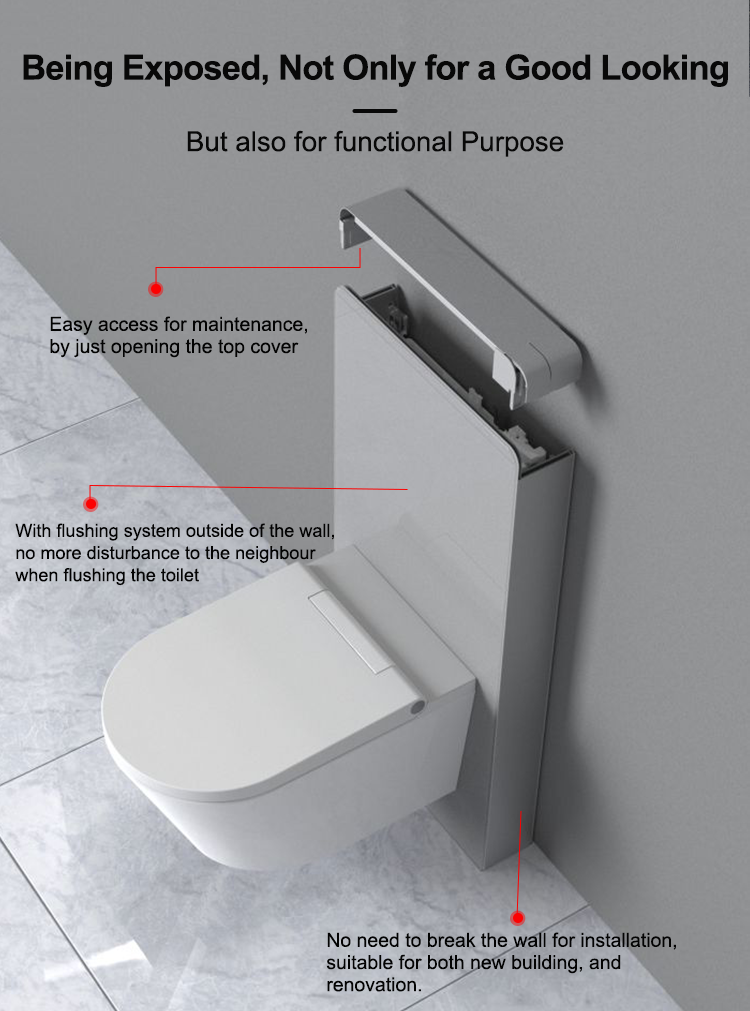 Being Exposed, Not Only for a Good Looking

But also for functional Purpose

Easy access for maintenance, by just opening the top cover

With flushing system outside of the wall, no more disturbance to the neighbour when flushing the toilet

No need to break the wall for installation, suitable for both new building, and renovation.